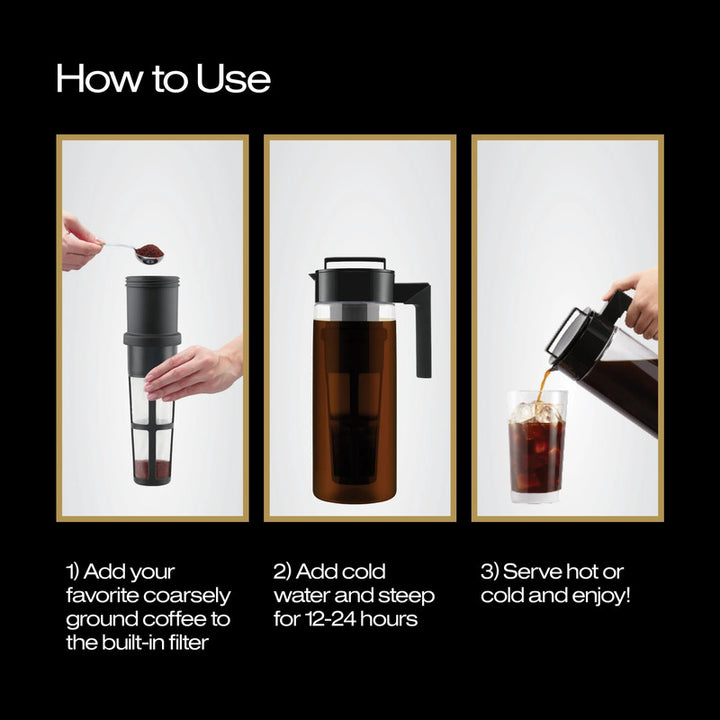 How to Use

1) Add your favorite coarsely ground coffee to the built-in filter

2) Add cold water and steep for 12-24 hours

3) Serve hot or cold and enjoy!