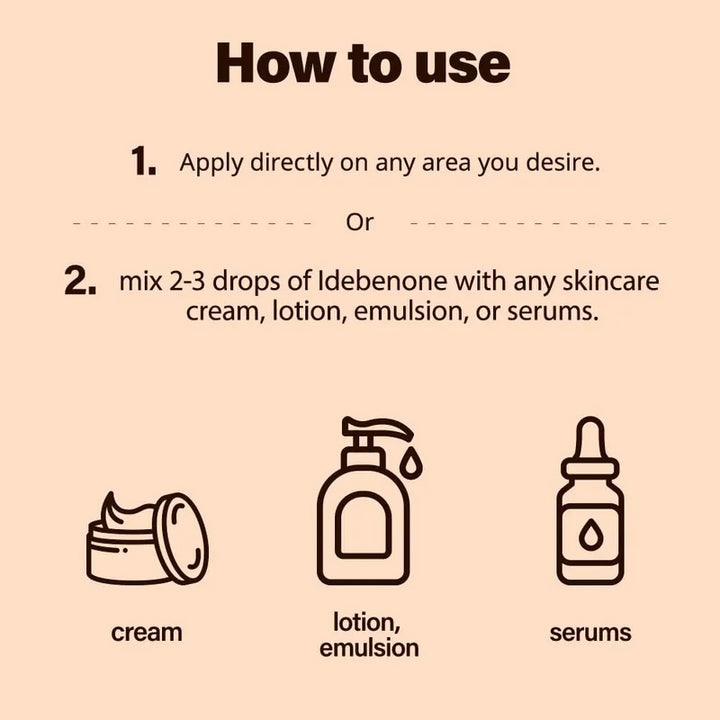 How to use

1. Apply directly on any area you desire.

Or

2. mix 2-3 drops of Idebenone with any skincare cream, lotion, emulsion, or serums.

cream

lotion, emulsion

serums