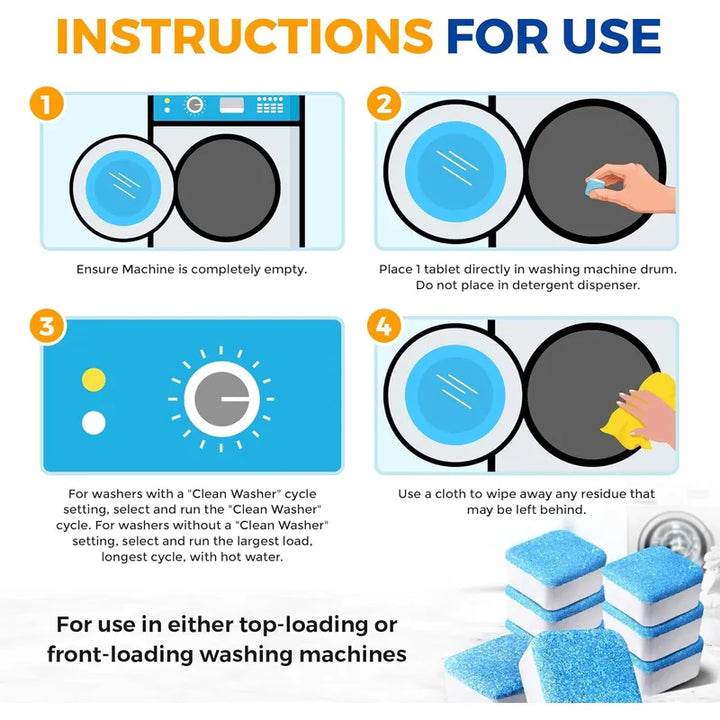 INSTRUCTIONS FOR USE

1

Ensure Machine is completely empty.

2

Place 1 tablet directly in washing machine drum. Do not place in detergent dispenser.

3

For washers with a "Clean Washer" cycle setting, select and run the "Clean Washer" cycle. For washers without a "Clean Washer" setting, select and run the largest load, longest cycle, with hot water.

4

Use a cloth to wipe away any residue that may be left behind.

For use in either top-loading or front-loading washing machines