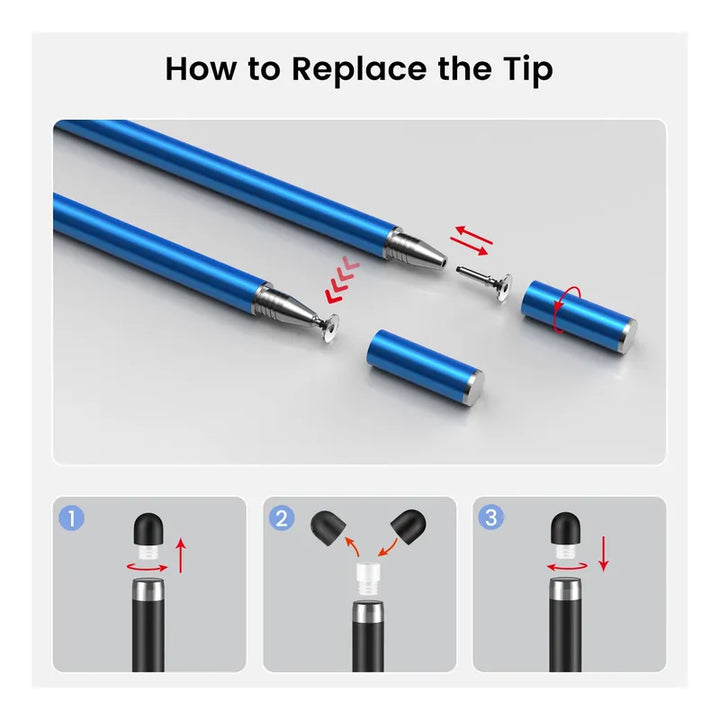 How to Replace the Tip

1

2

3