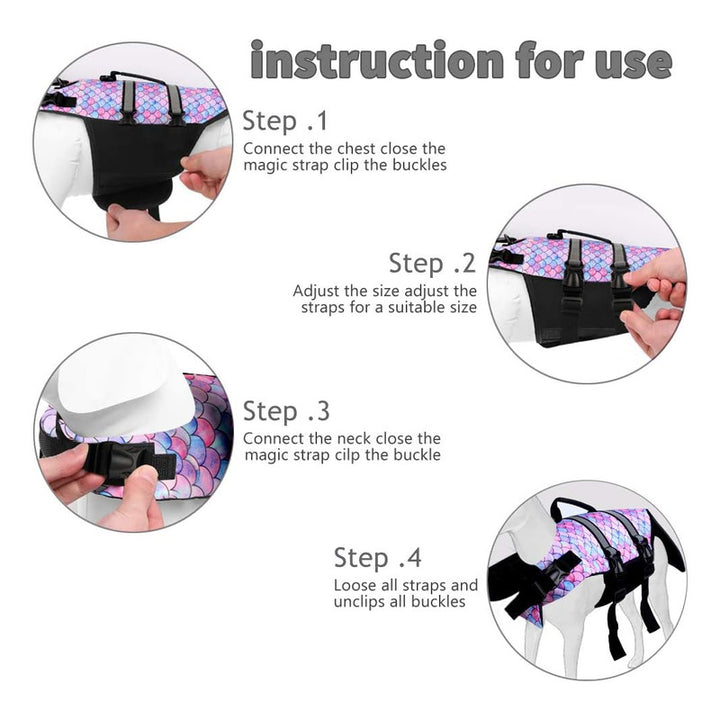 instruction for use

Step .1
Connect the chest close the magic strap clip the buckles

Step .2
Adjust the size adjust the straps for a suitable size

Step .3
Connect the neck close the magic strap cilp the buckle

Step .4
Loose all straps and unclips all buckles