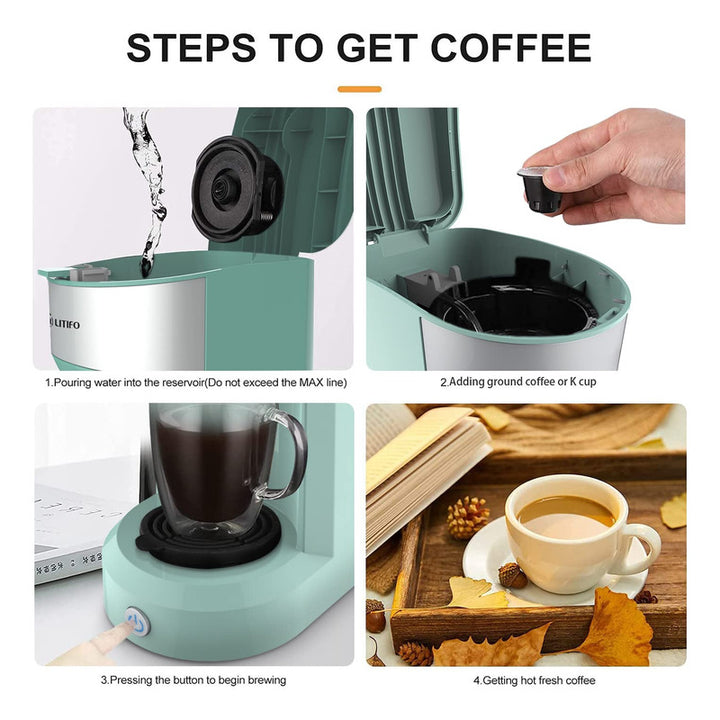 STEPS TO GET COFFEE

LITIFO

1.Pouring water into the reservoir(Do not exceed the MAX line)

2.Adding ground coffee or K cup

3.Pressing the button to begin brewing

4.Getting hot fresh coffee