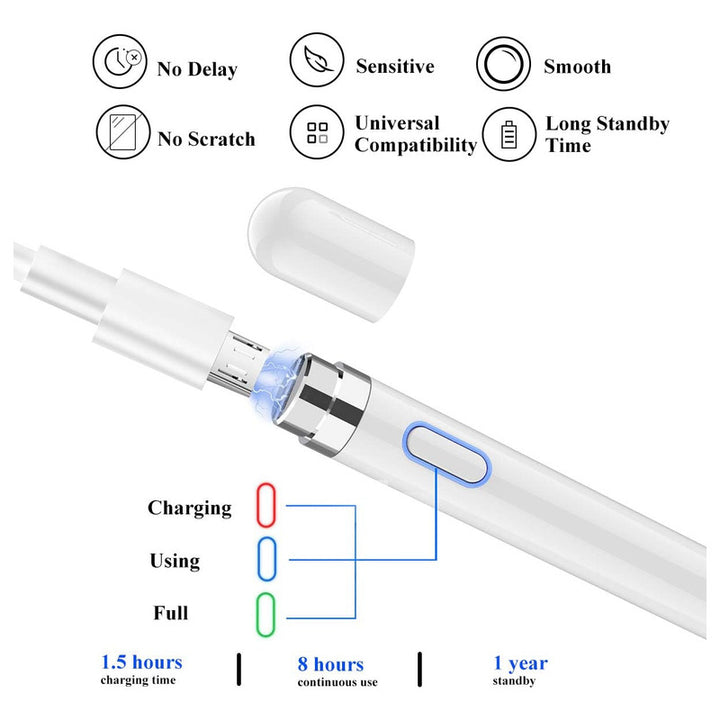 No Delay

Sensitive

Smooth

No Scratch

Universal Compatibility

Long Standby Time

Charging

Using

Full

1.5 hours
charging time

8 hours
continuous use

1 year
standby