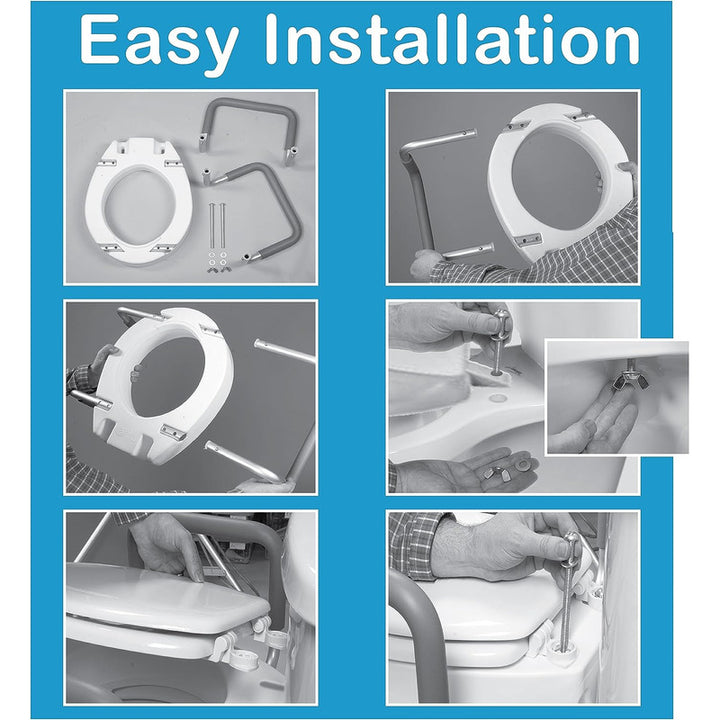 Easy Installation