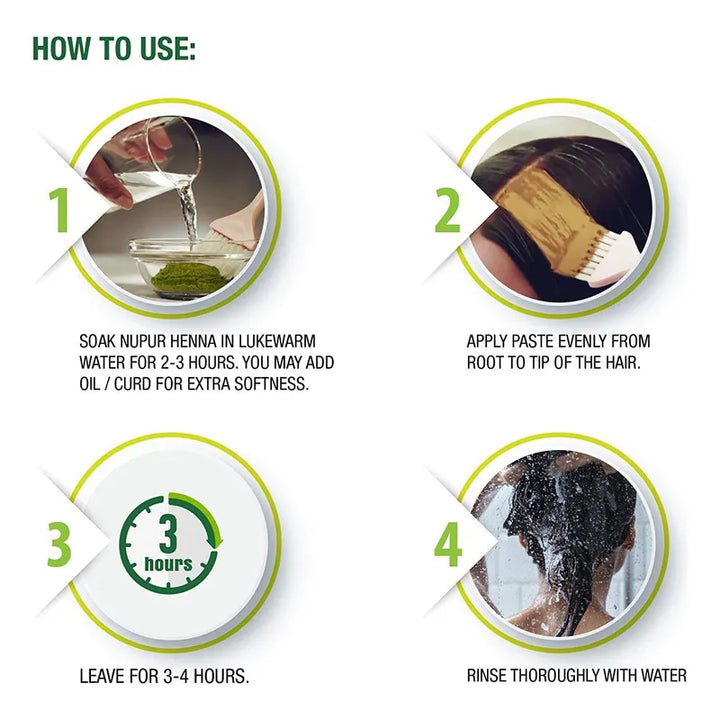 HOW TO USE:

1

SOAK NUPUR HENNA IN LUKEWARM WATER FOR 2-3 HOURS. YOU MAY ADD OIL / CURD FOR EXTRA SOFTNESS.

2

APPLY PASTE EVENLY FROM ROOT TO TIP OF THE HAIR.

3

3 hours

LEAVE FOR 3-4 HOURS.

4

RINSE THOROUGHLY WITH WATER