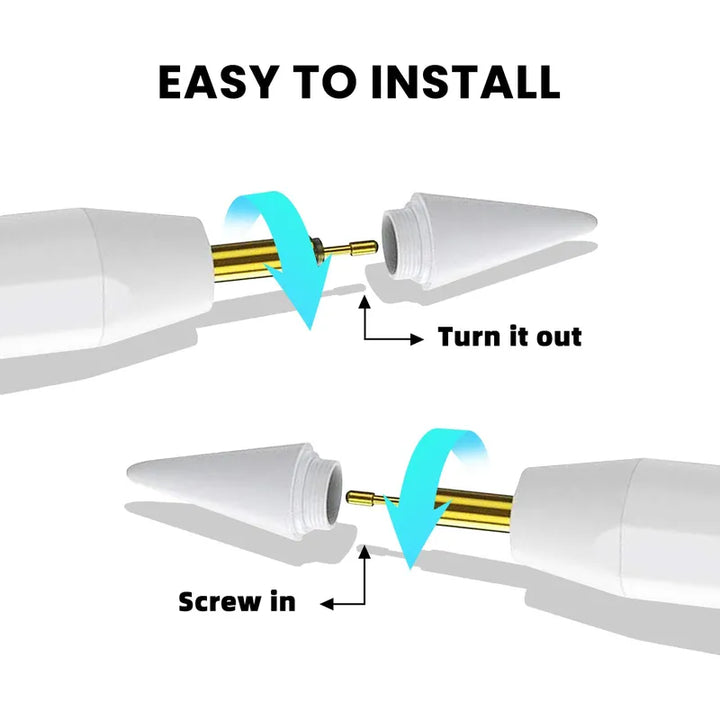 EASY TO INSTALL

Turn it out

Screw in