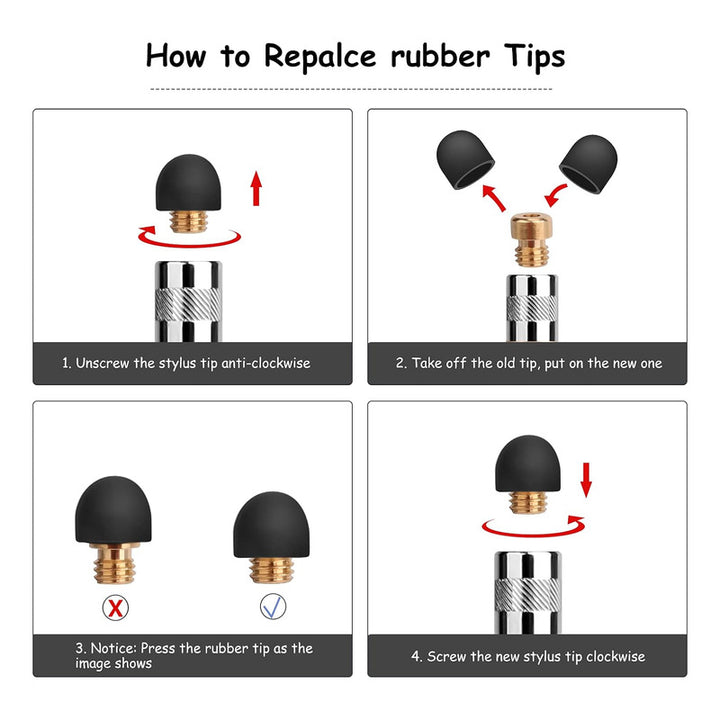 How to Repalce rubber Tips

1. Unscrew the stylus tip anti-clockwise

2. Take off the old tip, put on the new one

3. Notice: Press the rubber tip as the image shows

4. Screw the new stylus tip clockwise