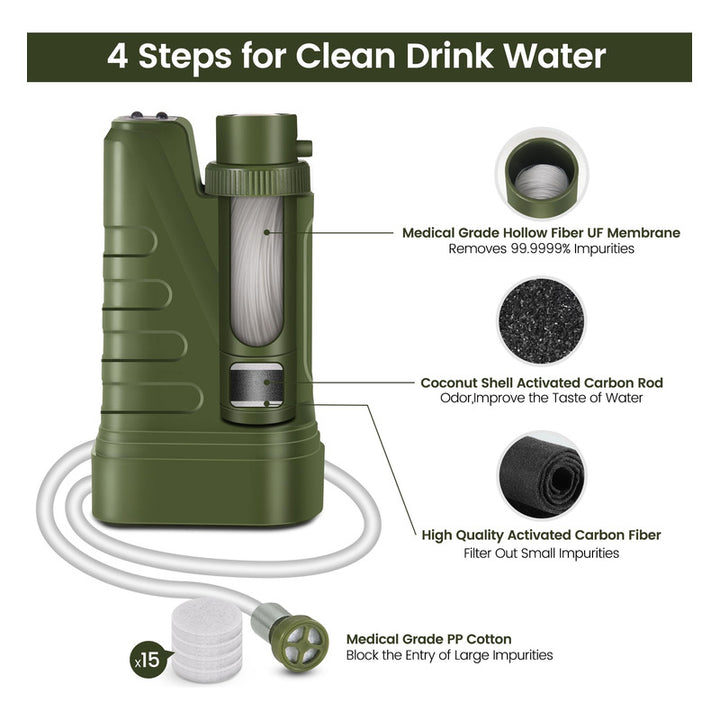 4 Steps for Clean Drink Water

Medical Grade Hollow Fiber UF Membrane
Removes 99.9999% Impurities

Coconut Shell Activated Carbon Rod
Odor,Improve the Taste of Water

High Quality Activated Carbon Fiber
Filter Out Small Impurities

x15

Medical Grade PP Cotton
Block the Entry of Large Impurities