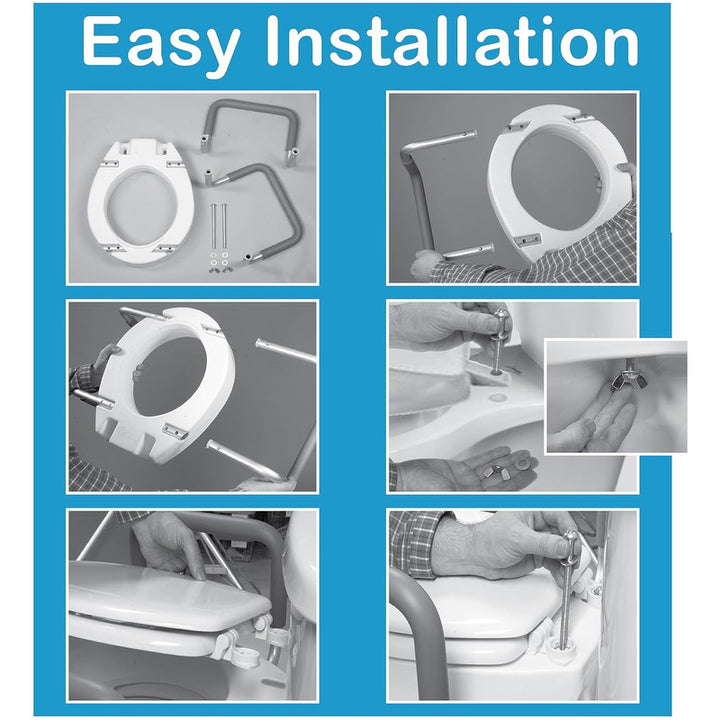 Easy Installation