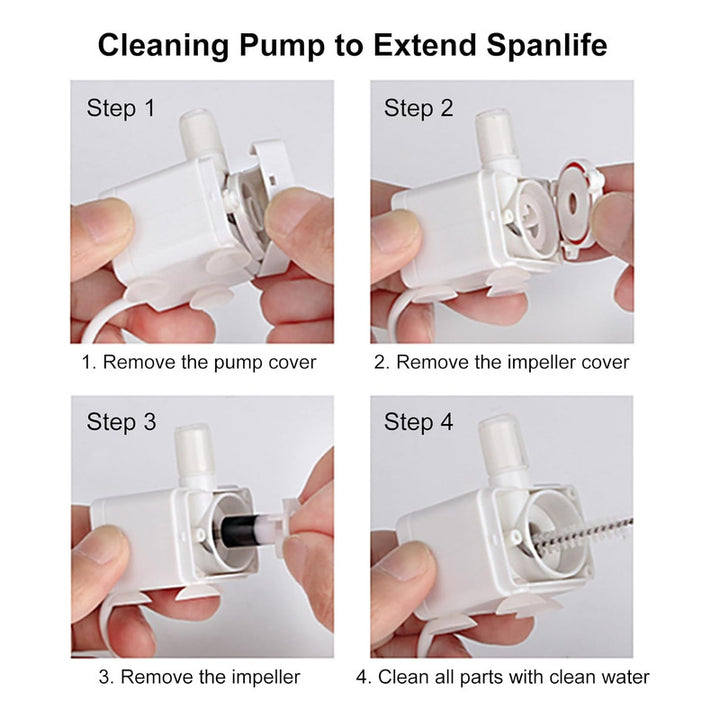 Cleaning Pump to Extend Spanlife

Step 1

1. Remove the pump cover

Step 2

2. Remove the impeller cover

Step 3

3. Remove the impeller

Step 4

4. Clean all parts with clean water