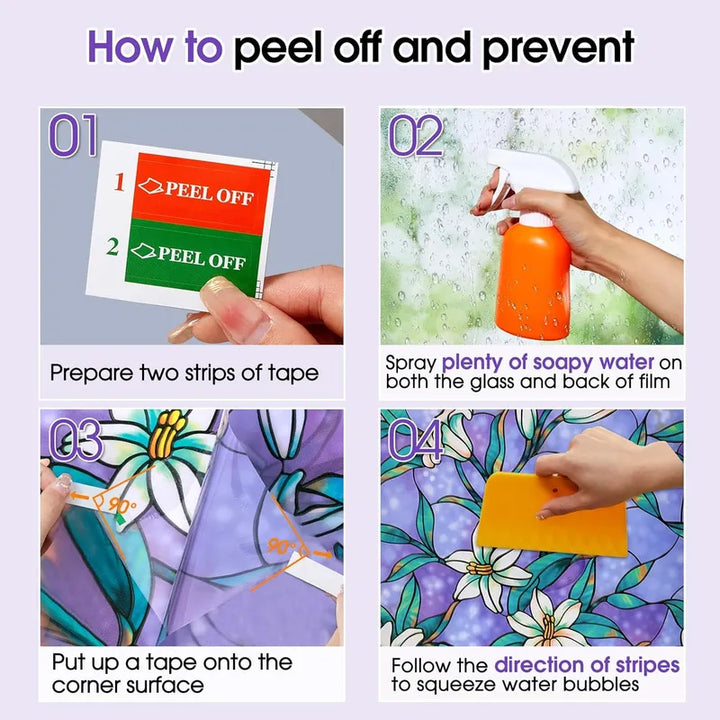 How to peel off and prevent

01

1 PEEL OFF

2 PEEL OFF

Prepare two strips of tape

02

Spray plenty of soapy water on both the glass and back of film

03

90°

90°

Put up a tape onto the corner surface

04

Follow the direction of stripes to squeeze water bubbles