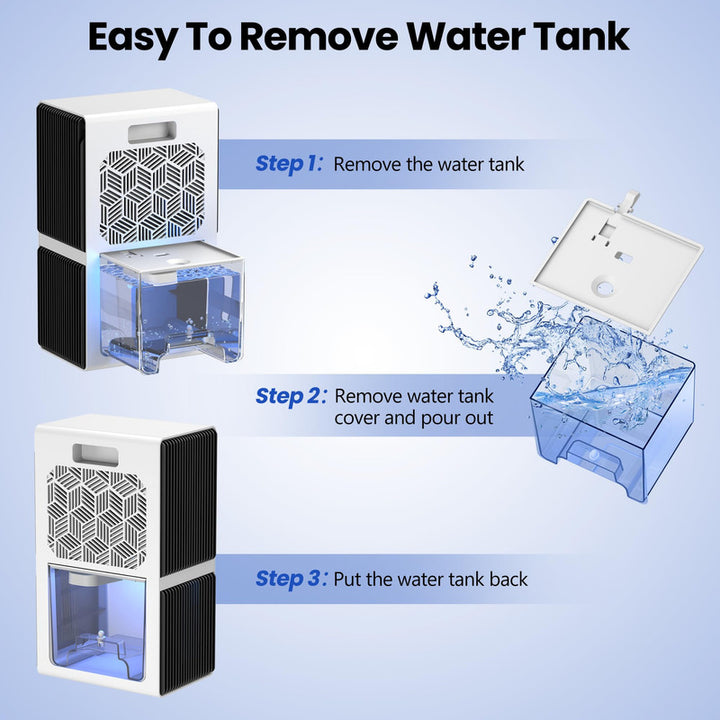 Easy To Remove Water Tank

Step 1: Remove the water tank

Step 2: Remove water tank cover and pour out

Step 3: Put the water tank back