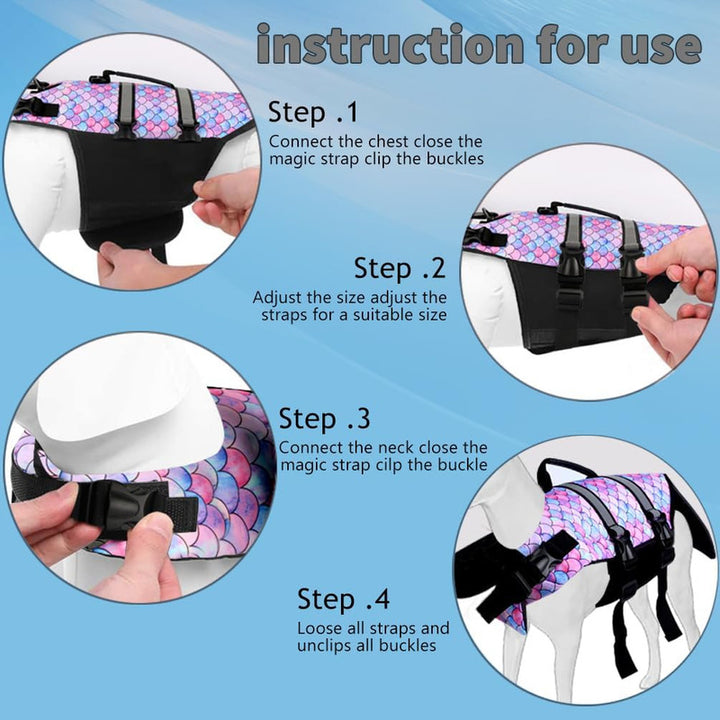 instruction for use

Step .1
Connect the chest close the magic strap clip the buckles

Step .2
Adjust the size adjust the straps for a suitable size

Step .3
Connect the neck close the magic strap cilp the buckle

Step .4
Loose all straps and unclips all buckles