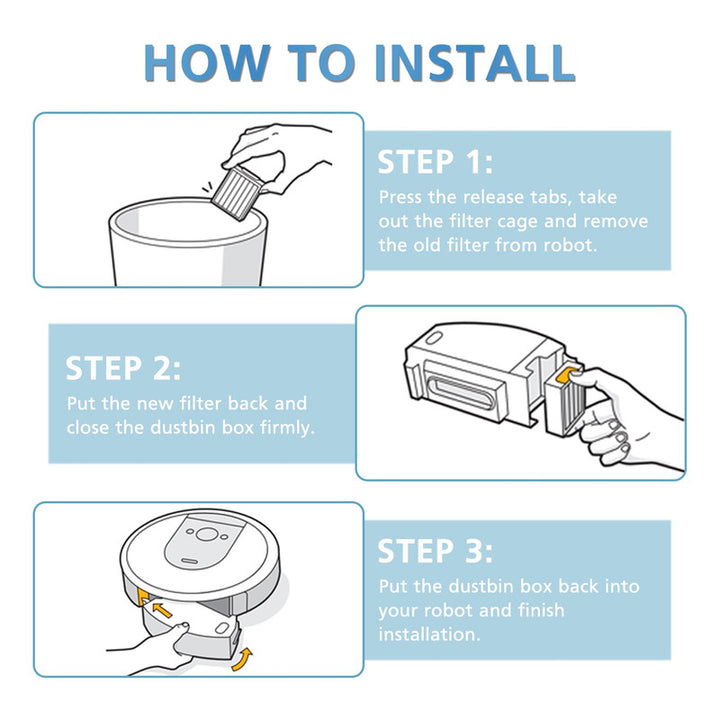 HOW TO INSTALL

STEP 1:
Press the release tabs, take out the filter cage and remove the old filter from robot.

STEP 2:
Put the new filter back and close the dustbin box firmly.

STEP 3:
Put the dustbin box back into your robot and finish installation.