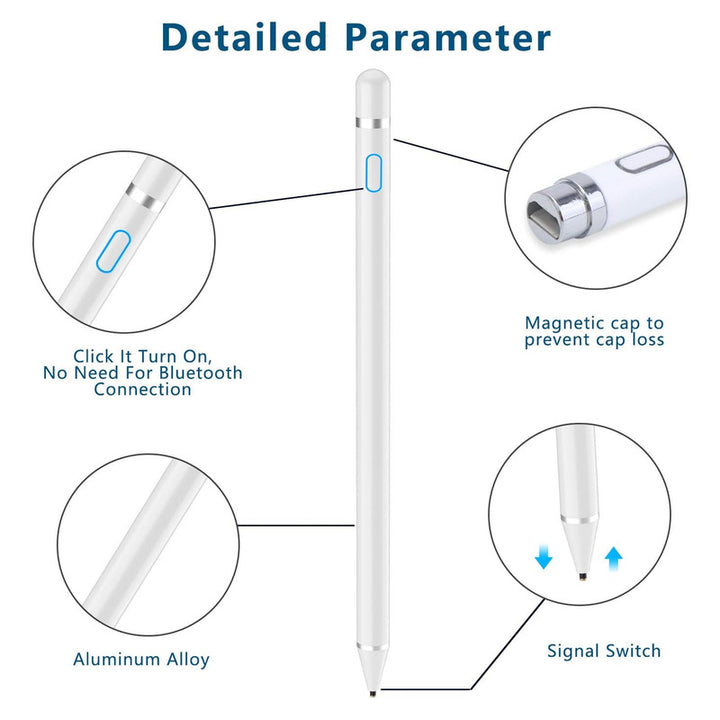 Detailed Parameter

Click It Turn On, No Need For Bluetooth Connection

Magnetic cap to prevent cap loss

Aluminum Alloy

Signal Switch