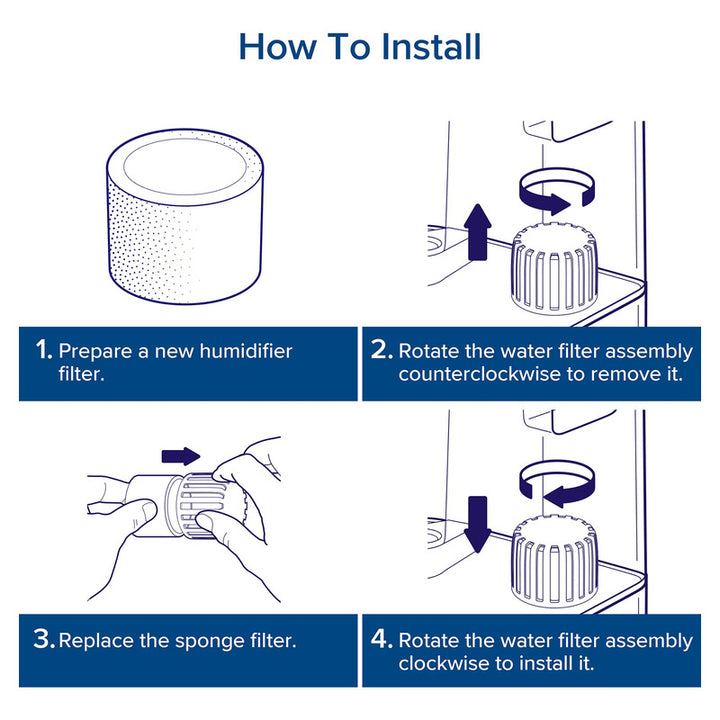 How To Install

1. Prepare a new humidifier filter.

2. Rotate the water filter assembly counterclockwise to remove it.

3. Replace the sponge filter.

4. Rotate the water filter assembly clockwise to install it.