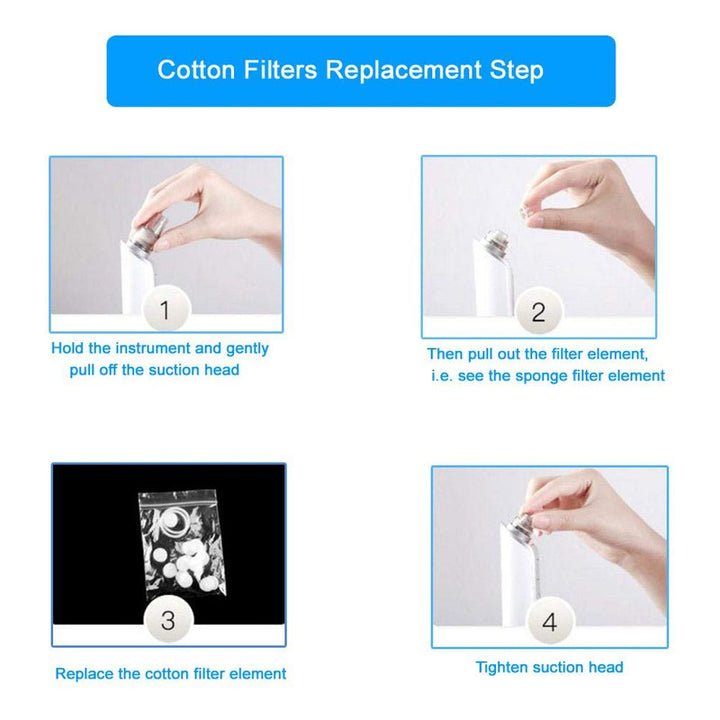 Cotton Filters Replacement Step

1

Hold the instrument and gently pull off the suction head

2

Then pull out the filter element, i.e. see the sponge filter element

3

Replace the cotton filter element

4

Tighten suction head