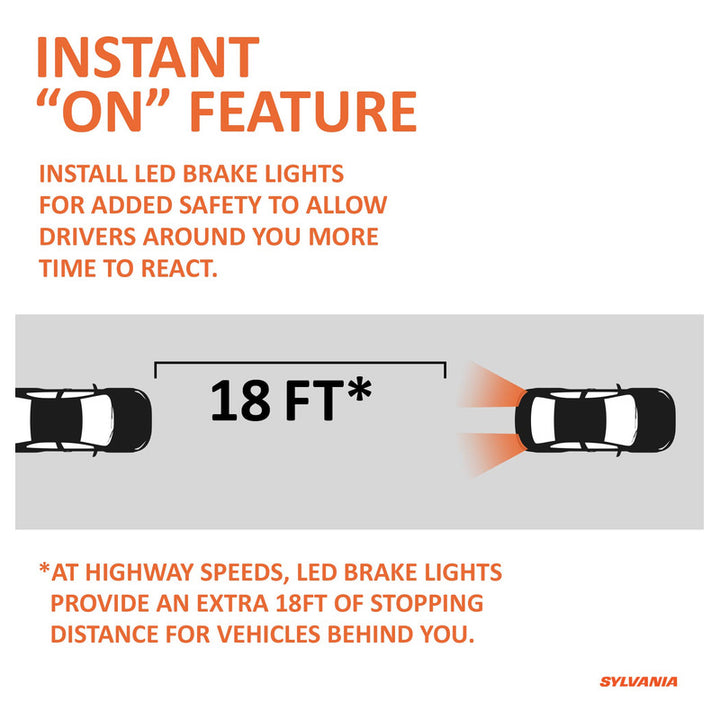 INSTANT
“ON” FEATURE

INSTALL LED BRAKE LIGHTS FOR ADDED SAFETY TO ALLOW DRIVERS AROUND YOU MORE TIME TO REACT.

18 FT*

*AT HIGHWAY SPEEDS, LED BRAKE LIGHTS PROVIDE AN EXTRA 18FT OF STOPPING DISTANCE FOR VEHICLES BEHIND YOU.

SYLVANIA