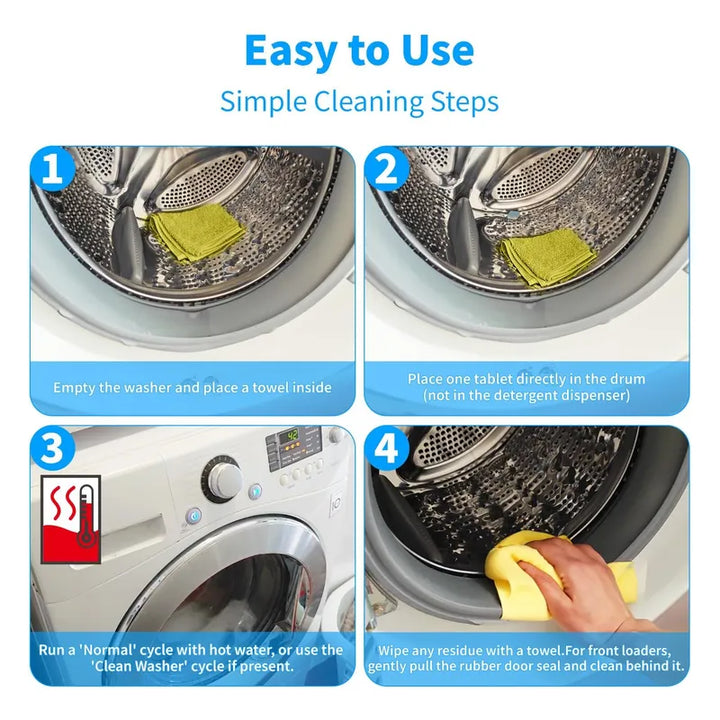 Easy to Use
Simple Cleaning Steps

1
Empty the washer and place a towel inside

2
Place one tablet directly in the drum (not in the detergent dispenser)

3
42
Run a 'Normal' cycle with hot water, or use the 'Clean Washer' cycle if present.

4
Wipe any residue with a towel.For front loaders, gently pull the rubber door seal and clean behind it.