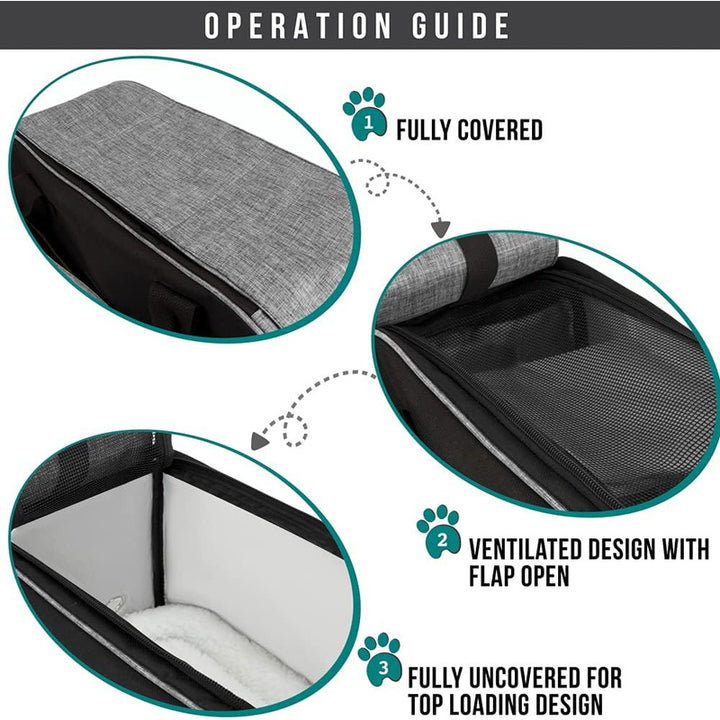 OPERATION GUIDE

1 FULLY COVERED

2 VENTILATED DESIGN WITH FLAP OPEN

3 FULLY UNCOVERED FOR TOP LOADING DESIGN