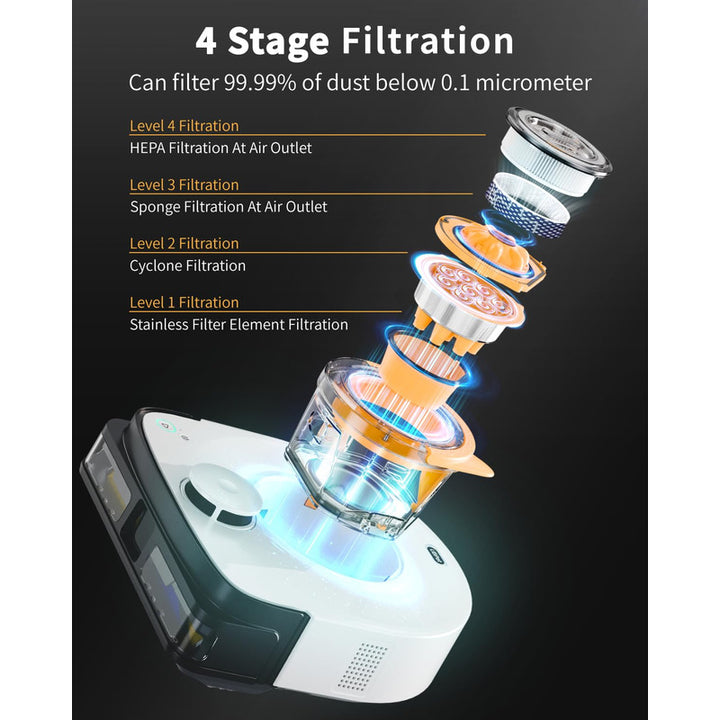 4 Stage Filtration

Can filter 99.99% of dust below 0.1 micrometer

Level 4 Filtration
HEPA Filtration At Air Outlet

Level 3 Filtration
Sponge Filtration At Air Outlet

Level 2 Filtration
Cyclone Filtration

Level 1 Filtration
Stainless Filter Element Filtration