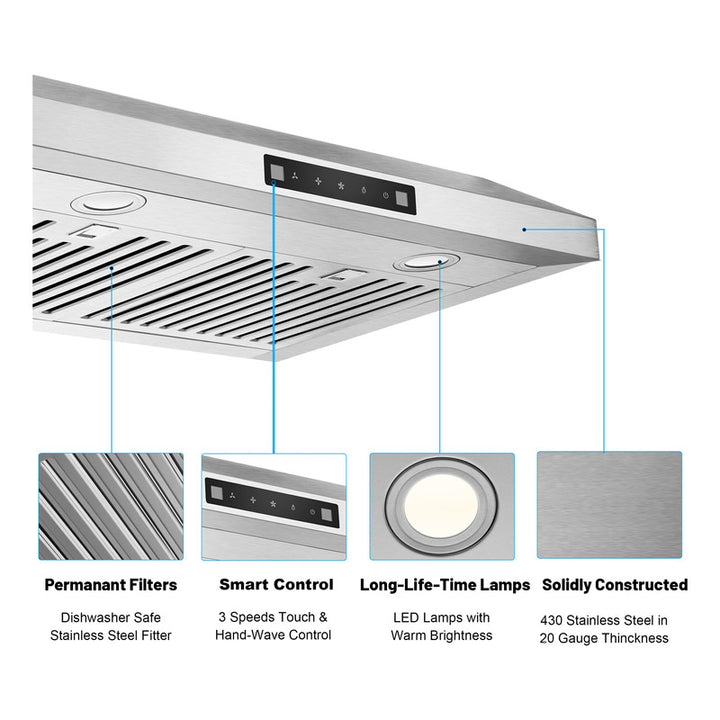 Permanant Filters

Dishwasher Safe
Stainless Steel Fitter

Smart Control

3 Speeds Touch &
Hand-Wave Control

Long-Life-Time Lamps

LED Lamps with
Warm Brightness

Solidly Constructed

430 Stainless Steel in
20 Gauge Thinckness