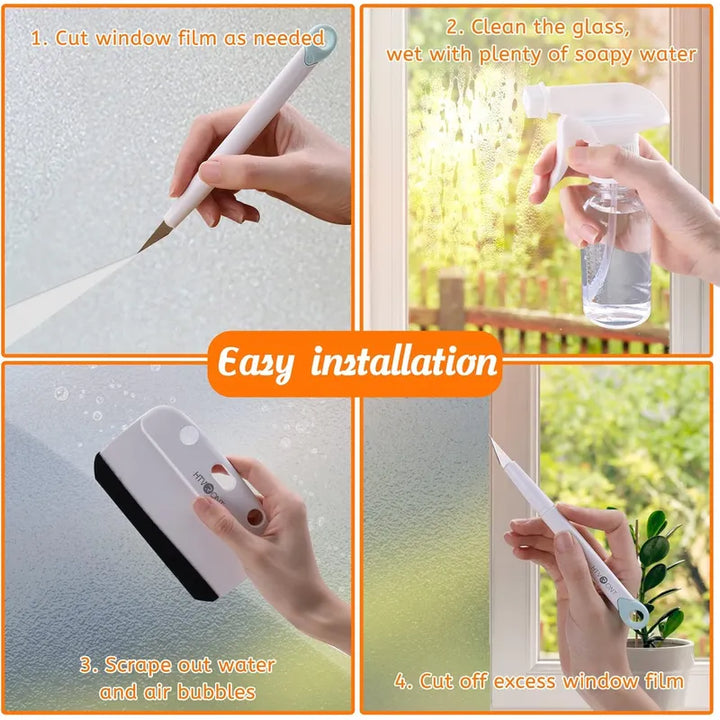 1. Cut window film as needed

2. Clean the glass, wet with plenty of soapy water

Easy installation

HTVRONT

3. Scrape out water and air bubbles

HTVRONT

4. Cut off excess window film