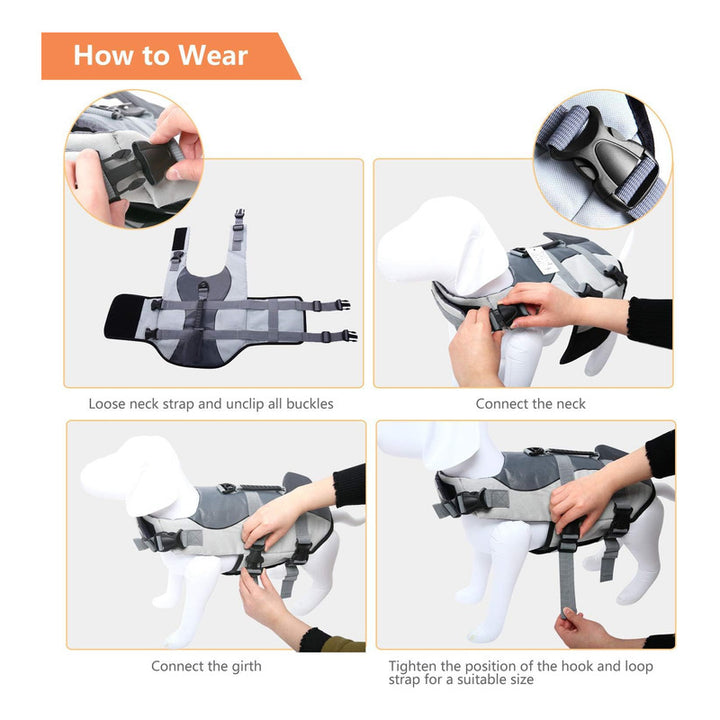 How to Wear

Loose neck strap and unclip all buckles

Connect the neck

Connect the girth

Tighten the position of the hook and loop strap for a suitable size