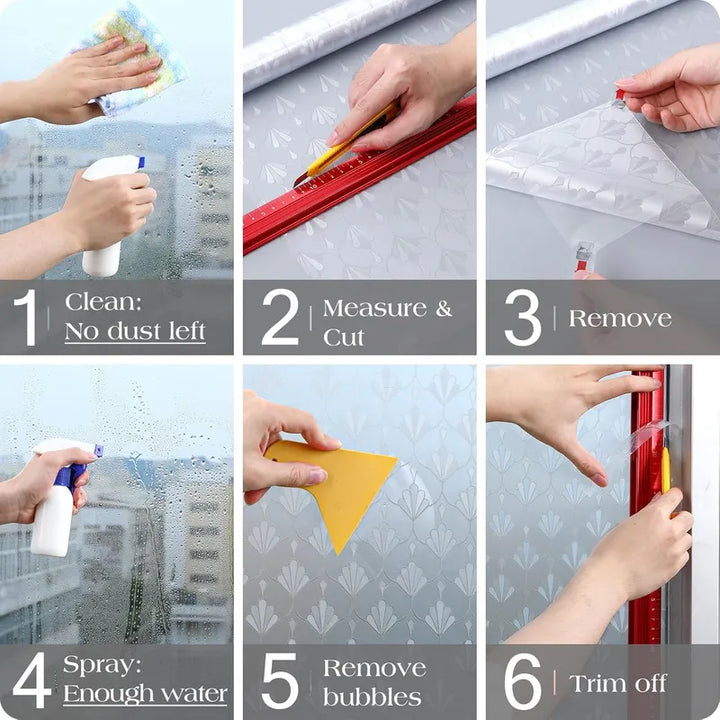 1 Clean:
No dust left

2 Measure & Cut

3 Remove

4 Spray:
Enough water

5 Remove bubbles

6 Trim off