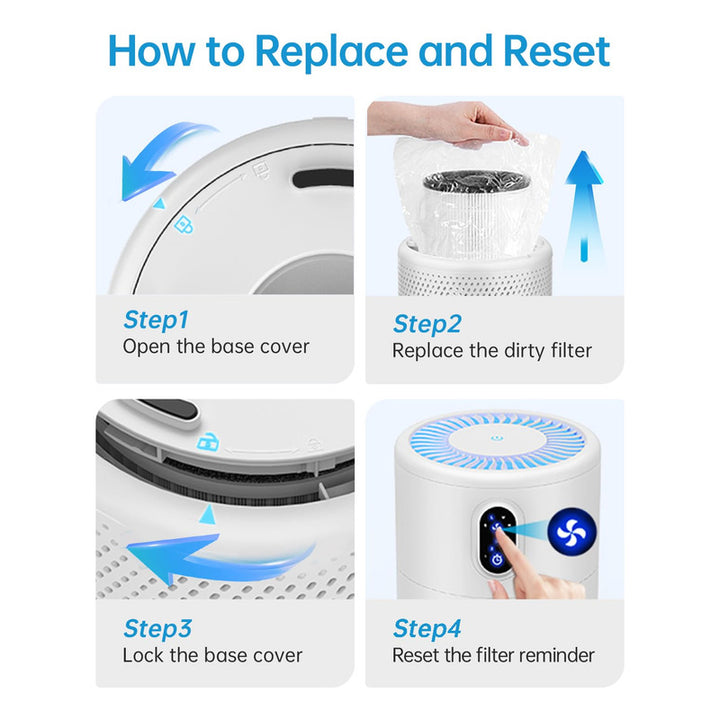 How to Replace and Reset

Step1
Open the base cover

Step2
Replace the dirty filter

Step3
Lock the base cover

Step4
Reset the filter reminder