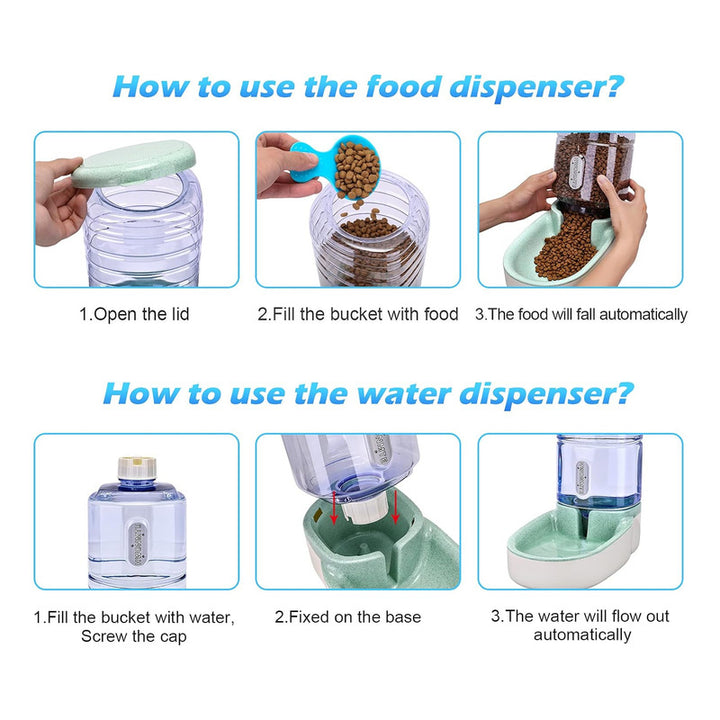 How to use the food dispenser?

1.Open the lid

2.Fill the bucket with food

3.The food will fall automatically

How to use the water dispenser?

1.Fill the bucket with water, Screw the cap

2.Fixed on the base

3.The water will flow out automatically