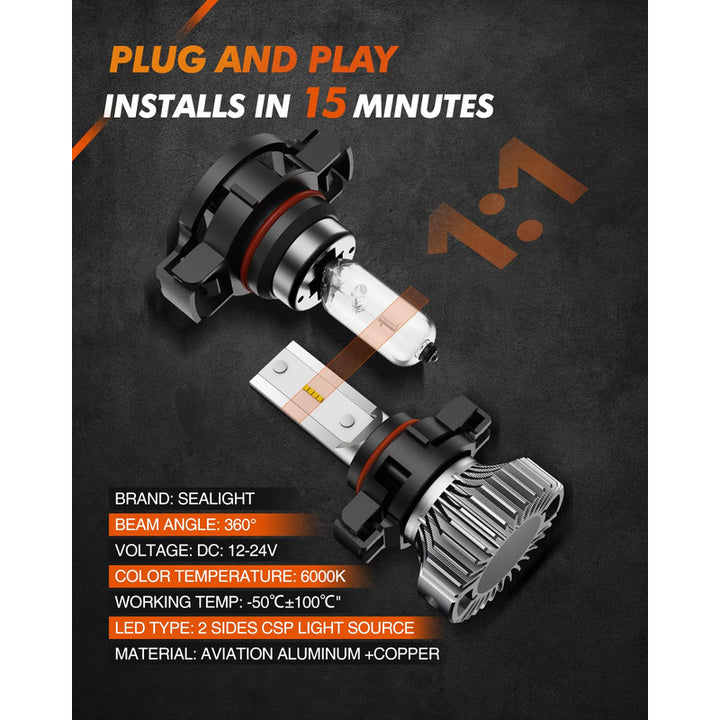 PLUG AND PLAY
INSTALLS IN 15 MINUTES

1:1

BRAND: SEALIGHT
BEAM ANGLE: 360°
VOLTAGE: DC: 12-24V
COLOR TEMPERATURE: 6000K
WORKING TEMP: -50℃±100℃"
LED TYPE: 2 SIDES CSP LIGHT SOURCE
MATERIAL: AVIATION ALUMINUM +COPPER