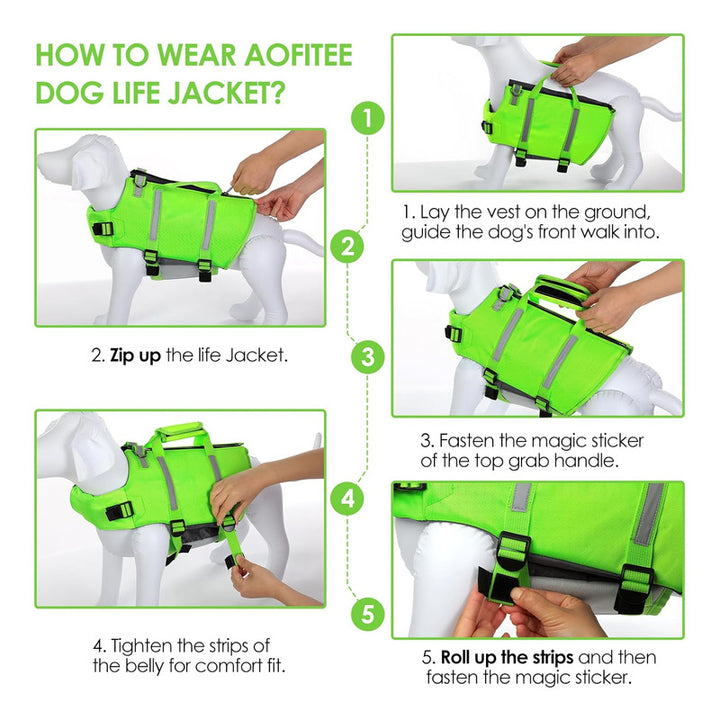 HOW TO WEAR AOFITEE DOG LIFE JACKET?

1

1. Lay the vest on the ground, guide the dog's front walk into.

2

2. Zip up the life Jacket.

3

3. Fasten the magic sticker of the top grab handle.

4

4. Tighten the strips of the belly for comfort fit.

5

5. Roll up the strips and then fasten the magic sticker.