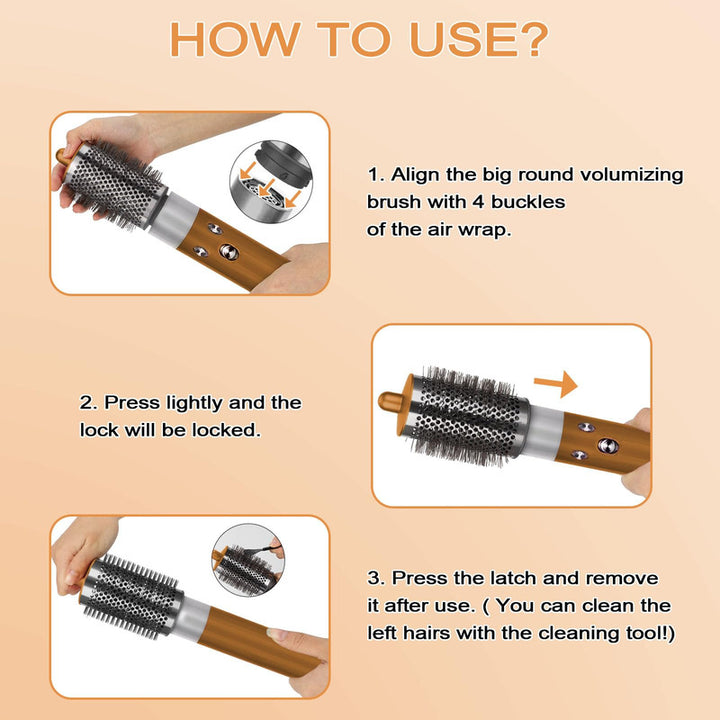 HOW TO USE?

1. Align the big round volumizing brush with 4 buckles of the air wrap.

2. Press lightly and the lock will be locked.

3. Press the latch and remove it after use. ( You can clean the left hairs with the cleaning tool!)