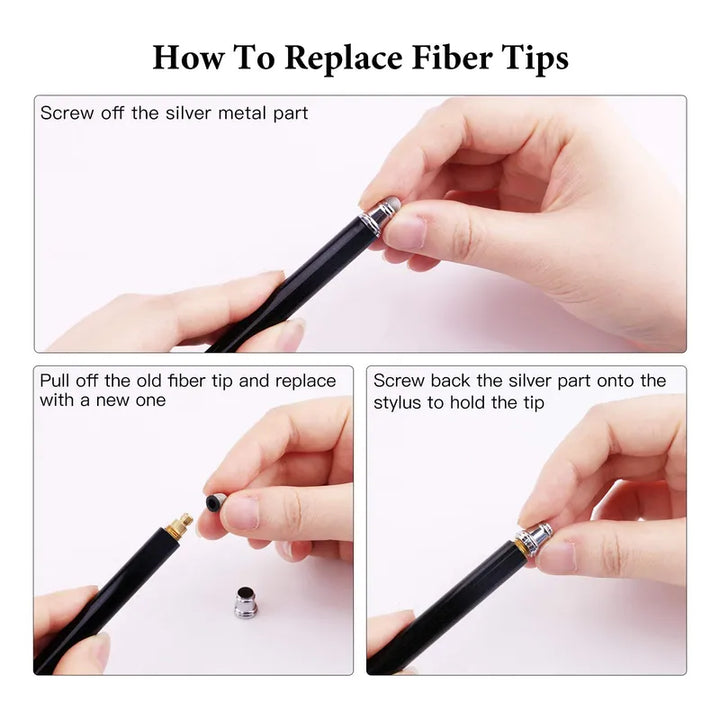 How To Replace Fiber Tips

Screw off the silver metal part

Pull off the old fiber tip and replace with a new one

Screw back the silver part onto the stylus to hold the tip