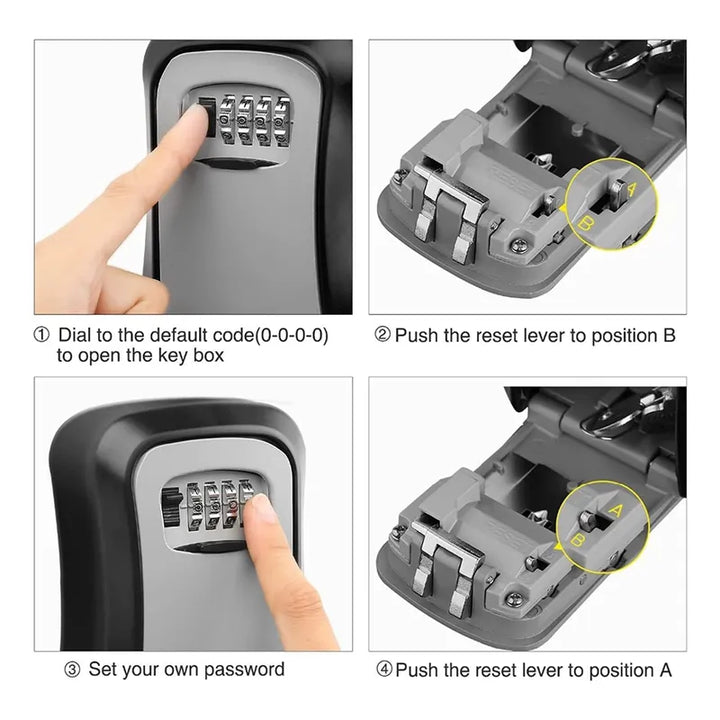 A

B

① Dial to the default code(0-0-0-0) to open the key box

② Push the reset lever to position B

A

B

③ Set your own password

④ Push the reset lever to position A