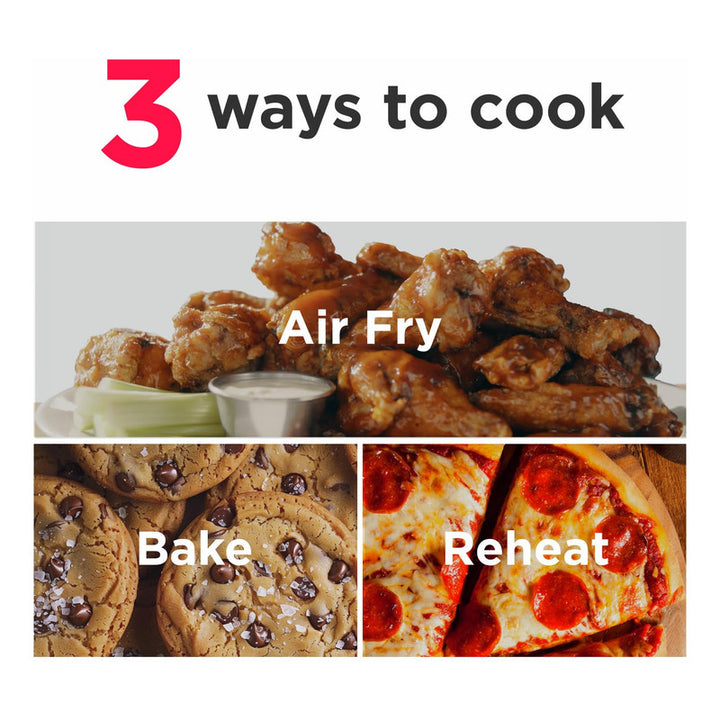 3 ways to cook

Air Fry

Bake

Reheat