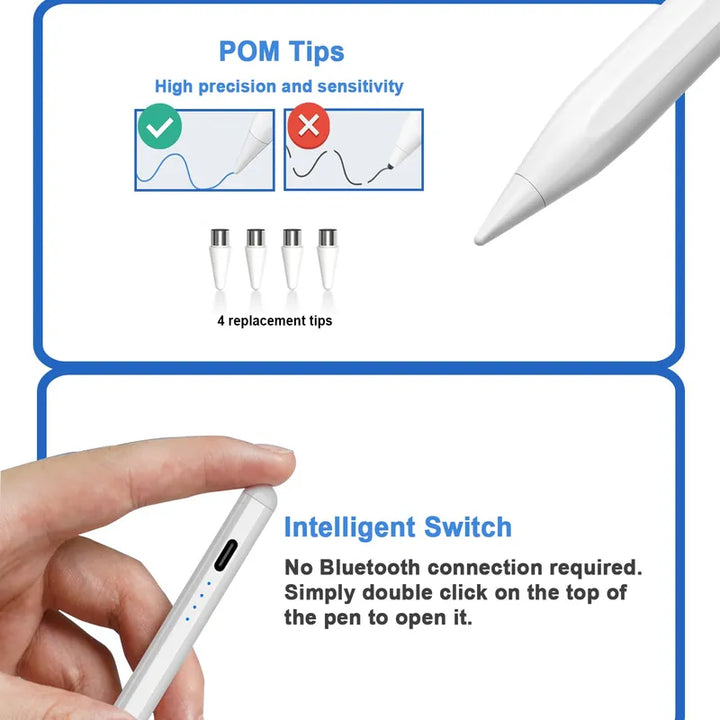 POM Tips

High precision and sensitivity

4 replacement tips

Intelligent Switch

No Bluetooth connection required. Simply double click on the top of the pen to open it.