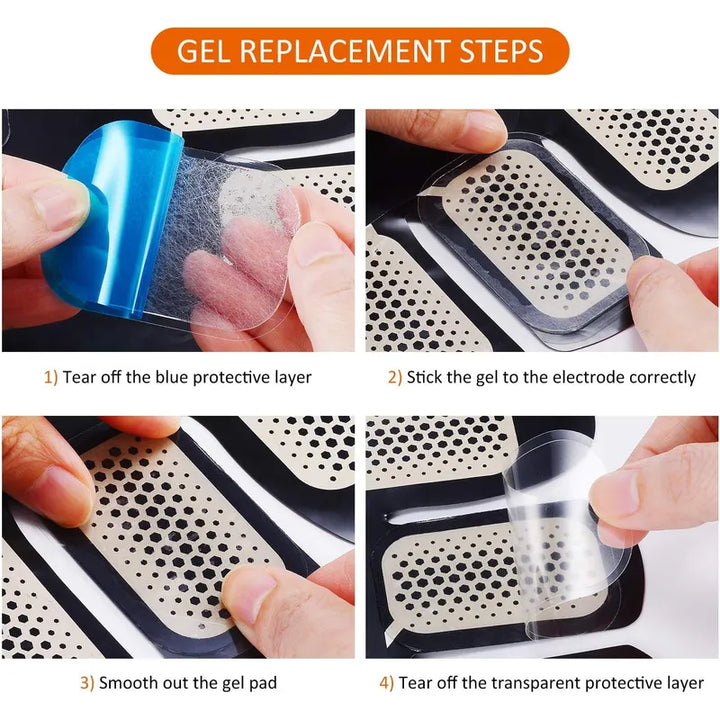 GEL REPLACEMENT STEPS

1) Tear off the blue protective layer

2) Stick the gel to the electrode correctly

3) Smooth out the gel pad

4) Tear off the transparent protective layer