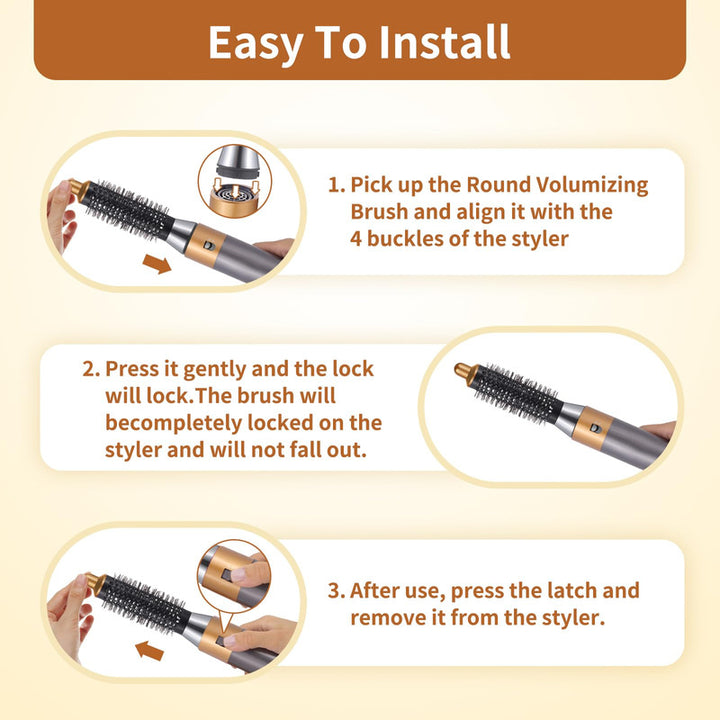 Easy To Install

1. Pick up the Round Volumizing Brush and align it with the 4 buckles of the styler

2. Press it gently and the lock will lock.The brush will becompletely locked on the styler and will not fall out.

3. After use, press the latch and remove it from the styler.