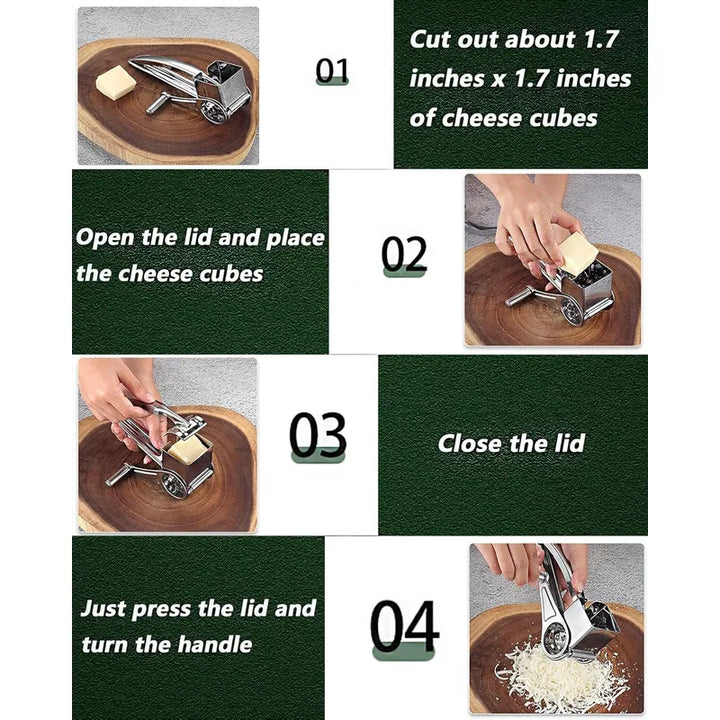 01

Cut out about 1.7 inches x 1.7 inches of cheese cubes

Open the lid and place the cheese cubes

02

03

Close the lid

Just press the lid and turn the handle

04