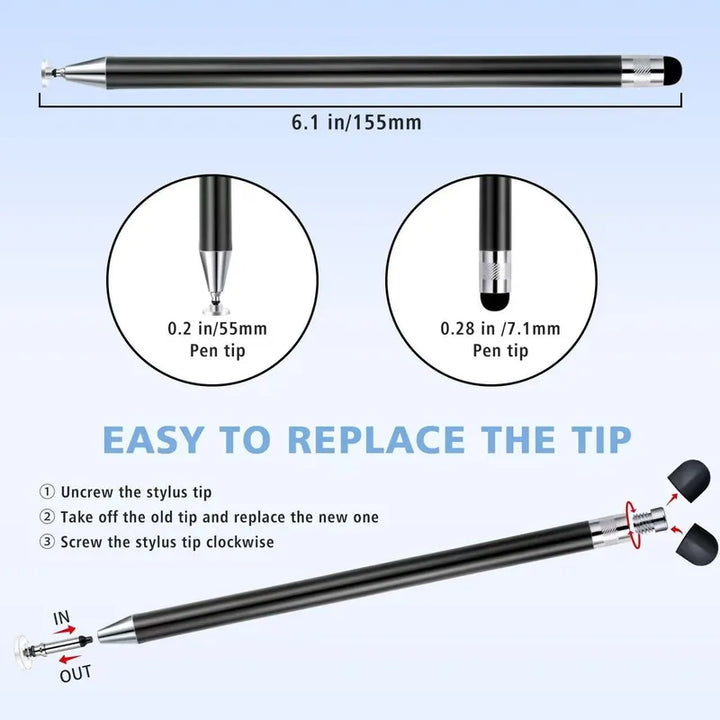 6.1 in/155mm

0.2 in/55mm
Pen tip

0.28 in /7.1mm
Pen tip

EASY TO REPLACE THE TIP

① Uncrew the stylus tip
② Take off the old tip and replace the new one
③ Screw the stylus tip clockwise

IN
OUT