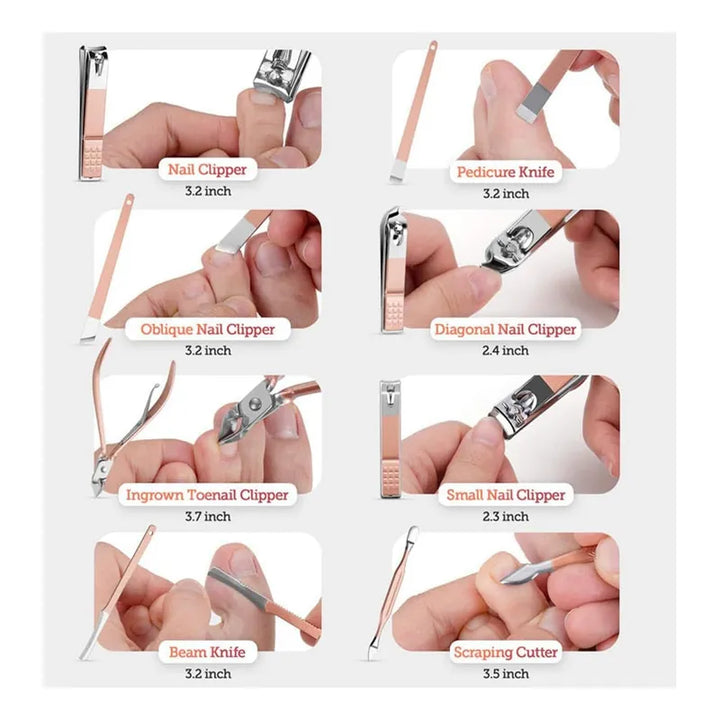 Nail Clipper
3.2 inch

Pedicure Knife
3.2 inch

Oblique Nail Clipper
3.2 inch

Diagonal Nail Clipper
2.4 inch

Ingrown Toenail Clipper
3.7 inch

Small Nail Clipper
2.3 inch

Beam Knife
3.2 inch

Scraping Cutter
3.5 inch