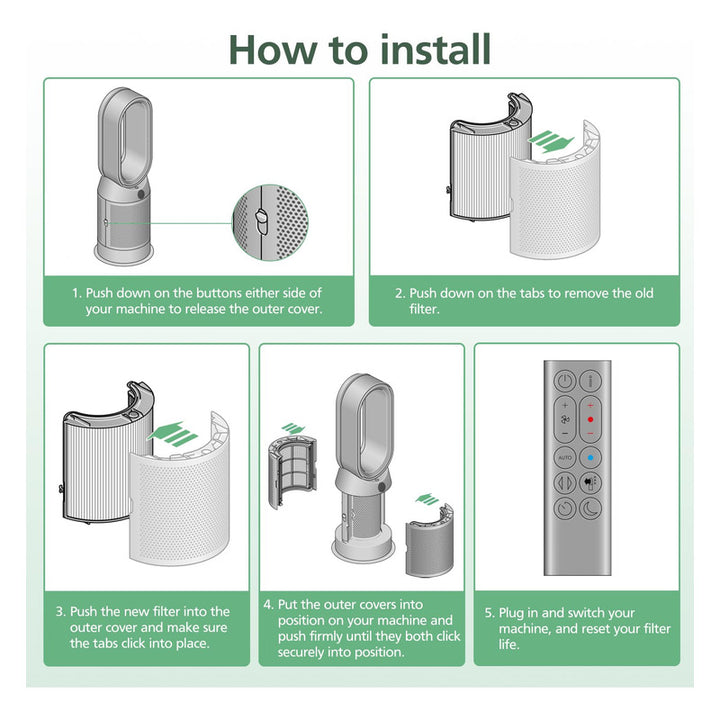 How to install

1. Push down on the buttons either side of your machine to release the outer cover.

2. Push down on the tabs to remove the old filter.

3. Push the new filter into the outer cover and make sure the tabs click into place.

4. Put the outer covers into position on your machine and push firmly until they both click securely into position.

AUTO

5. Plug in and switch your machine, and reset your filter life.