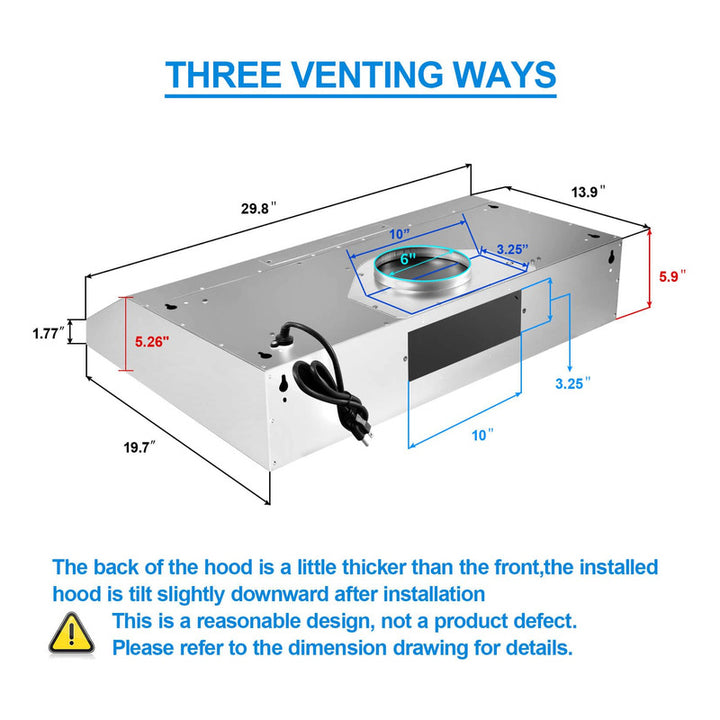 THREE VENTING WAYS

29.8"

13.9"

10"

3.25"

6"

5.9"

1.77"

5.26"

3.25"

10"

19.7"

The back of the hood is a little thicker than the front,the installed hood is tilt slightly downward after installation

This is a reasonable design, not a product defect.
Please refer to the dimension drawing for details.