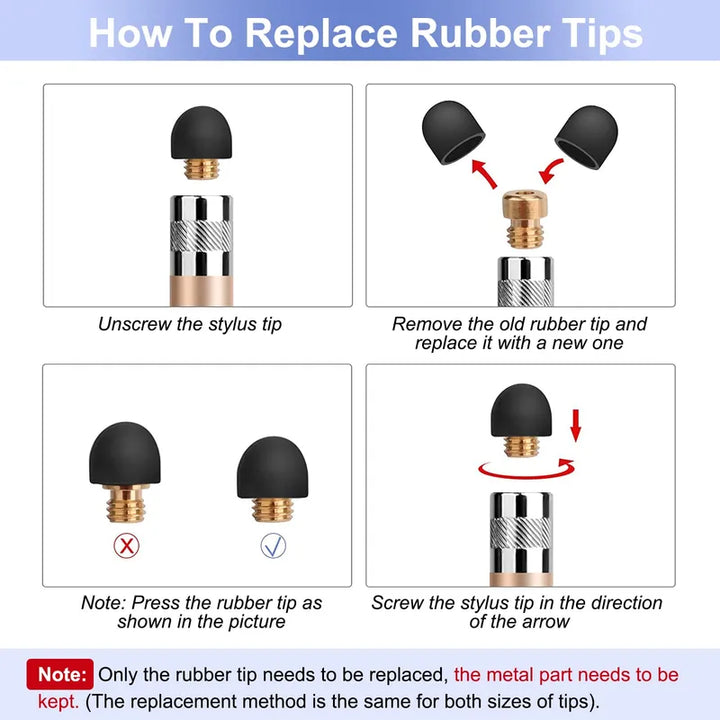 How To Replace Rubber Tips

Unscrew the stylus tip

Remove the old rubber tip and replace it with a new one

Note: Press the rubber tip as shown in the picture

Screw the stylus tip in the direction of the arrow

Note: Only the rubber tip needs to be replaced, the metal part needs to be kept. (The replacement method is the same for both sizes of tips).