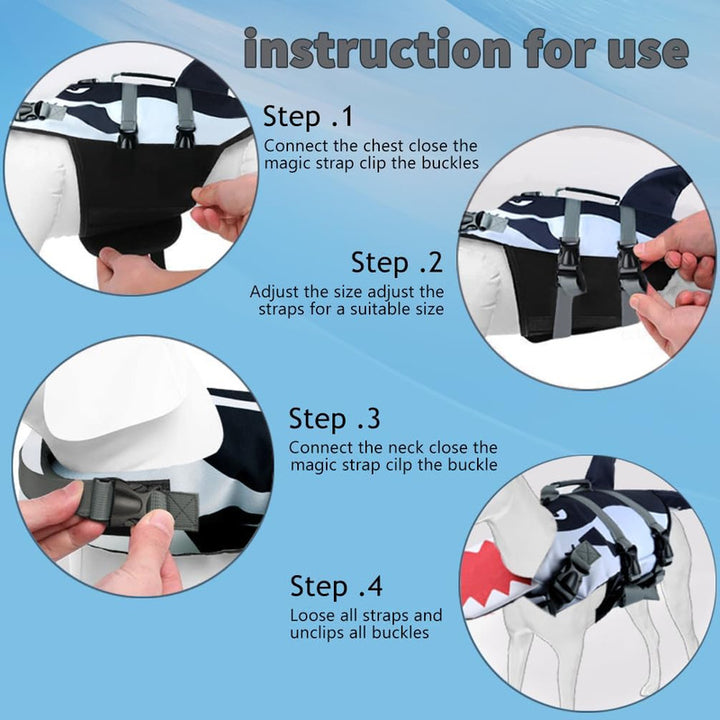 instruction for use

Step .1
Connect the chest close the magic strap clip the buckles

Step .2
Adjust the size adjust the straps for a suitable size

Step .3
Connect the neck close the magic strap cilp the buckle

Step .4
Loose all straps and unclips all buckles