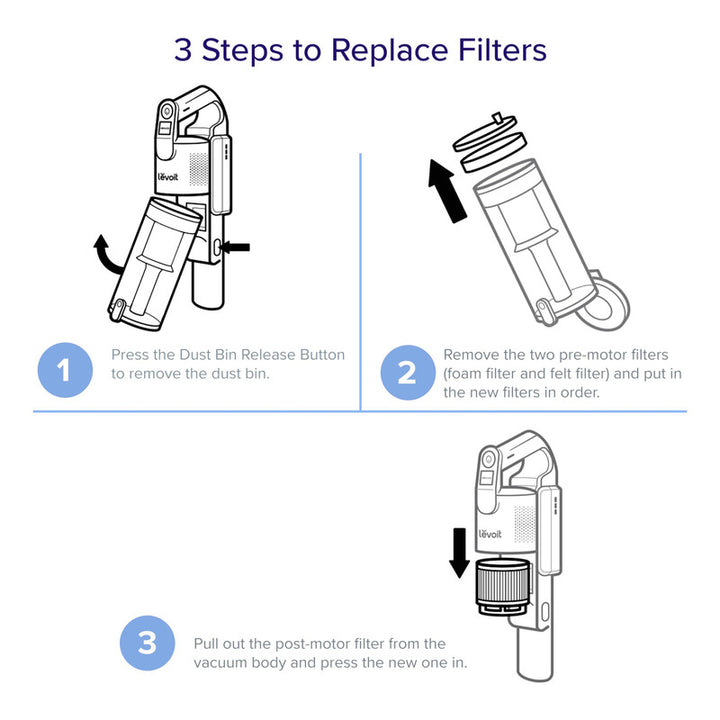 3 Steps to Replace Filters

levoit

1 Press the Dust Bin Release Button to remove the dust bin.

2 Remove the two pre-motor filters (foam filter and felt filter) and put in the new filters in order.

levoit

3 Pull out the post-motor filter from the vacuum body and press the new one in.