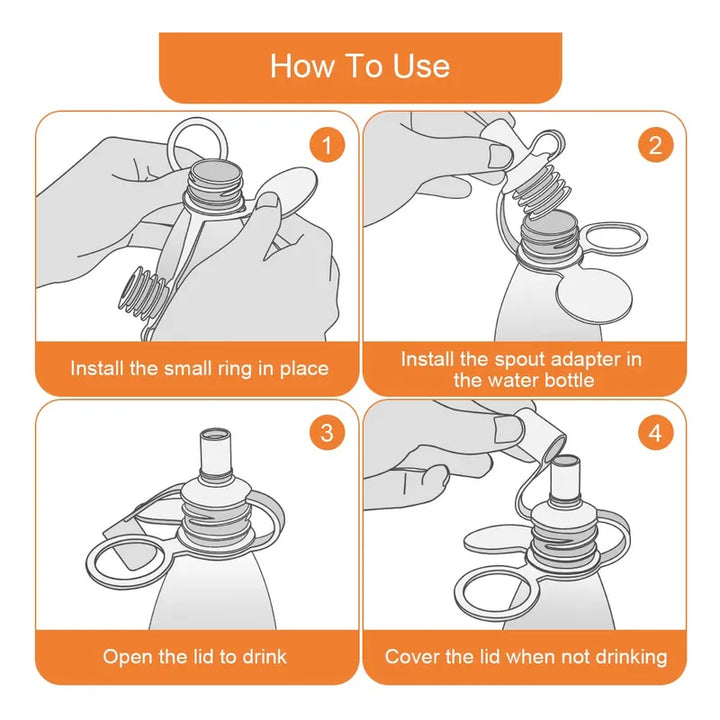 How To Use

1

Install the small ring in place

2

Install the spout adapter in the water bottle

3

Open the lid to drink

4

Cover the lid when not drinking