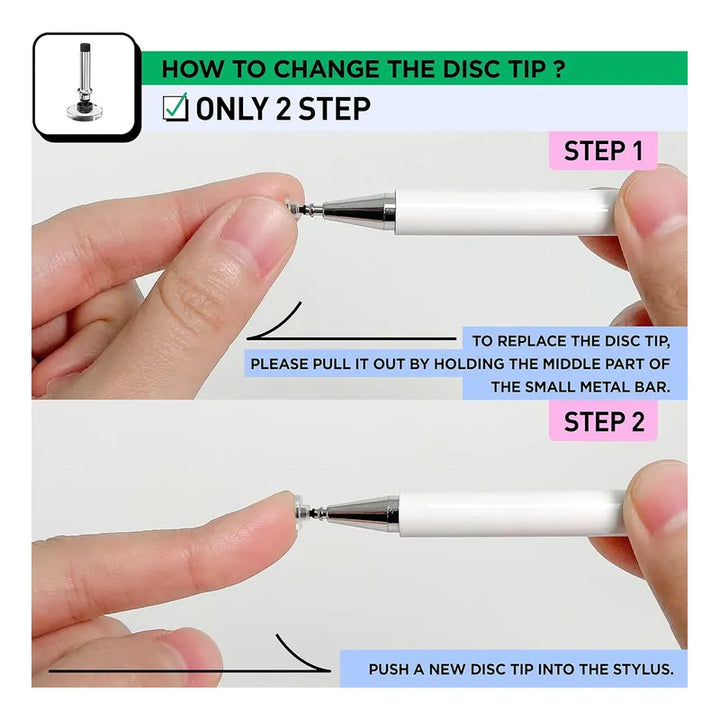 HOW TO CHANGE THE DISC TIP ?

☑ ONLY 2 STEP

STEP 1

TO REPLACE THE DISC TIP, PLEASE PULL IT OUT BY HOLDING THE MIDDLE PART OF THE SMALL METAL BAR.

STEP 2

PUSH A NEW DISC TIP INTO THE STYLUS.